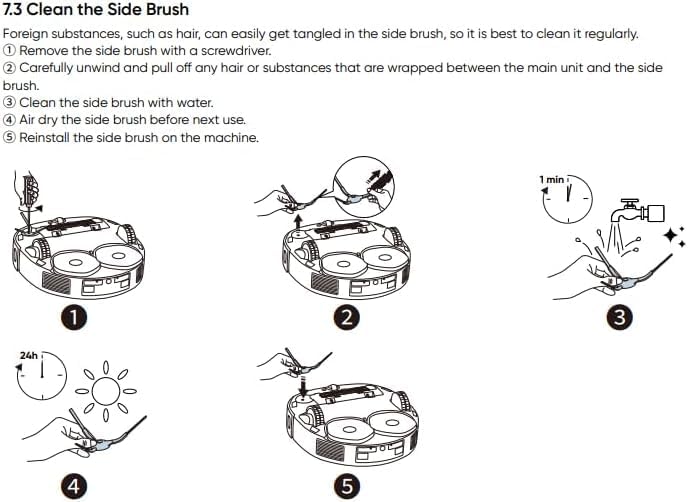 7.3 Clean the Side Brush

Foreign substances, such as hair, can easily get tangled in the side brush, so it is best to clean it regularly.
① Remove the side brush with a screwdriver.
② Carefully unwind and pull off any hair or substances that are wrapped between the main unit and the side brush.
③ Clean the side brush with water.
④ Air dry the side brush before next use.
⑤ Reinstall the side brush on the machine.

1

2

1 min

3

24h

4

5